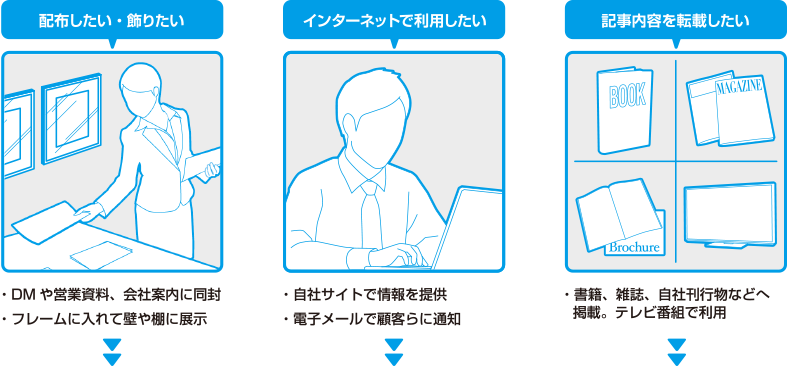 配布したい・飾りたい

・DM や営業資料、会社案内に同封
・フレームに入れて壁や棚に展示

インターネットで利用したい

・自社サイトで情報を提供
・電子メールで顧客らに通知

記事内容を転載したい

BOOK
MAGAZINE
Brochure

・書籍、雑誌、自社刊行物などへ掲載。テレビ番組で利用